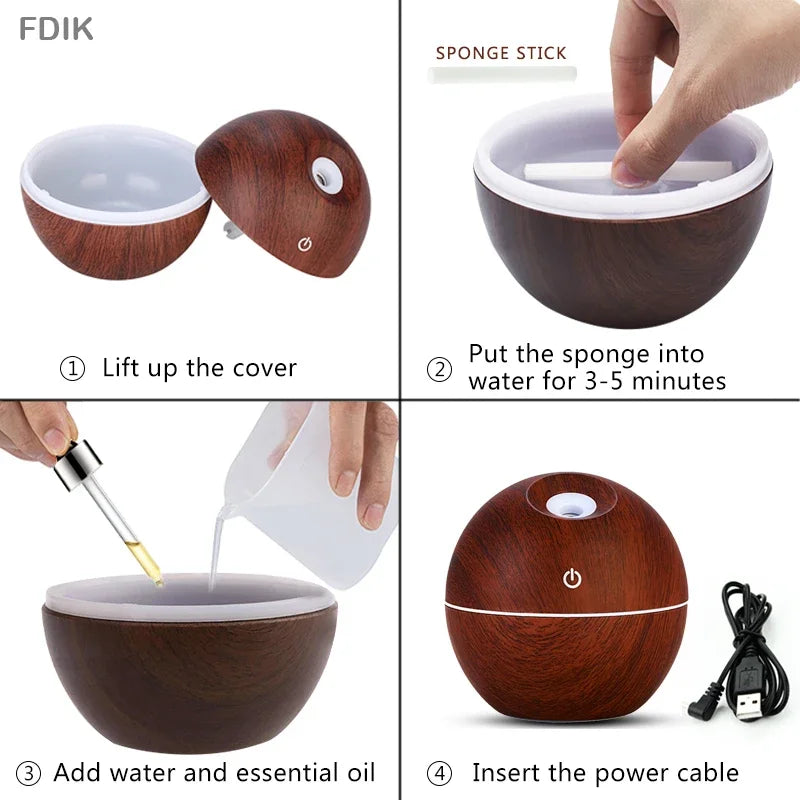 FDIK

① Lift up the cover

SPONGE STICK

② Put the sponge into water for 3-5 minutes

③ Add water and essential oil

④ Insert the power cable